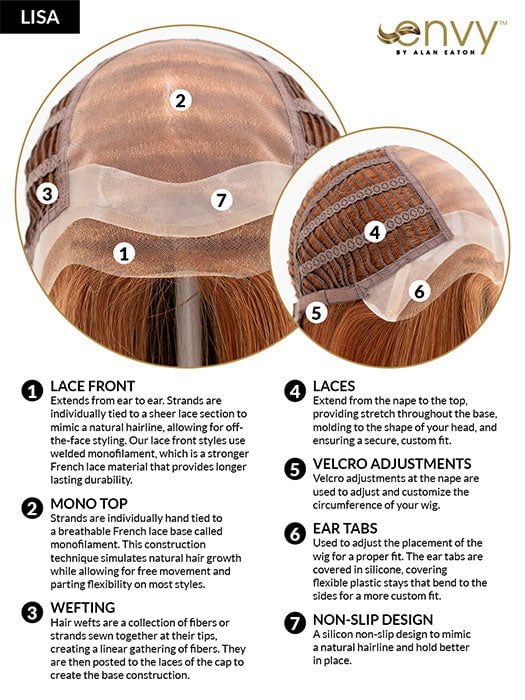 LISA

envy™
BY ALAN EATON

2

3

7

1

4

6

5

1 LACE FRONT
Extends from ear to ear. Strands are individually tied to a sheer lace section to mimic a natural hairline, allowing for off-the-face styling. Our lace front styles use welded monofilament, which is a stronger French lace material that provides longer lasting durability.

2 MONO TOP
Strands are individually hand tied to a breathable French lace base called monofilament. This construction technique simulates natural hair growth while allowing for free movement and parting flexibility on most styles.

3 WEFTING
Hair wefts are a collection of fibers or strands sewn together at their tips, creating a linear gathering of fibers. They are then posted to the laces of the cap to create the base construction.

4 LACES
Extend from the nape to the top, providing stretch throughout the base, molding to the shape of your head, and ensuring a secure, custom fit.

5 VELCRO ADJUSTMENTS
Velcro adjustments at the nape are used to adjust and customize the circumference of your wig.

6 EAR TABS
Used to adjust the placement of the wig for a proper fit. The ear tabs are covered in silicone, covering flexible plastic stays that bend to the sides for a more custom fit.

7 NON-SLIP DESIGN
A silicon non-slip design to mimic a natural hairline and hold better in place.