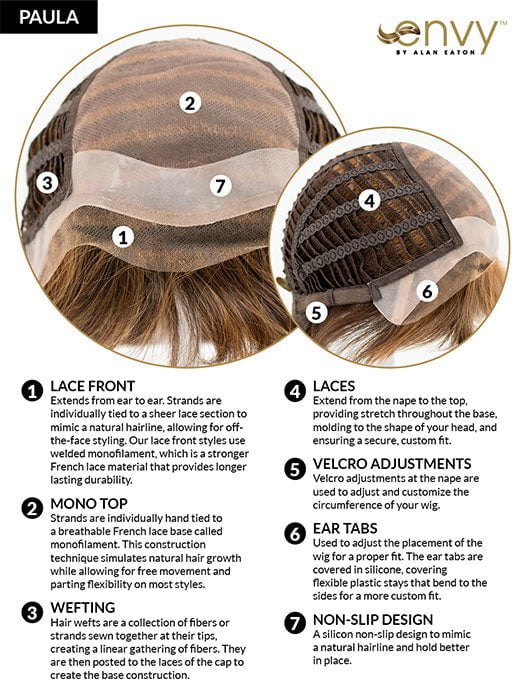 PAULA

envy™
BY ALAN EATON

2

3

7

1

4

6

5

1 LACE FRONT
Extends from ear to ear. Strands are individually tied to a sheer lace section to mimic a natural hairline, allowing for off-the-face styling. Our lace front styles use welded monofilament, which is a stronger French lace material that provides longer lasting durability.

2 MONO TOP
Strands are individually hand tied to a breathable French lace base called monofilament. This construction technique simulates natural hair growth while allowing for free movement and parting flexibility on most styles.

3 WEFTING
Hair wefts are a collection of fibers or strands sewn together at their tips, creating a linear gathering of fibers. They are then posted to the laces of the cap to create the base construction.

4 LACES
Extend from the nape to the top, providing stretch throughout the base, molding to the shape of your head, and ensuring a secure, custom fit.

5 VELCRO ADJUSTMENTS
Velcro adjustments at the nape are used to adjust and customize the circumference of your wig.

6 EAR TABS
Used to adjust the placement of the wig for a proper fit. The ear tabs are covered in silicone, covering flexible plastic stays that bend to the sides for a more custom fit.

7 NON-SLIP DESIGN
A silicon non-slip design to mimic a natural hairline and hold better in place.